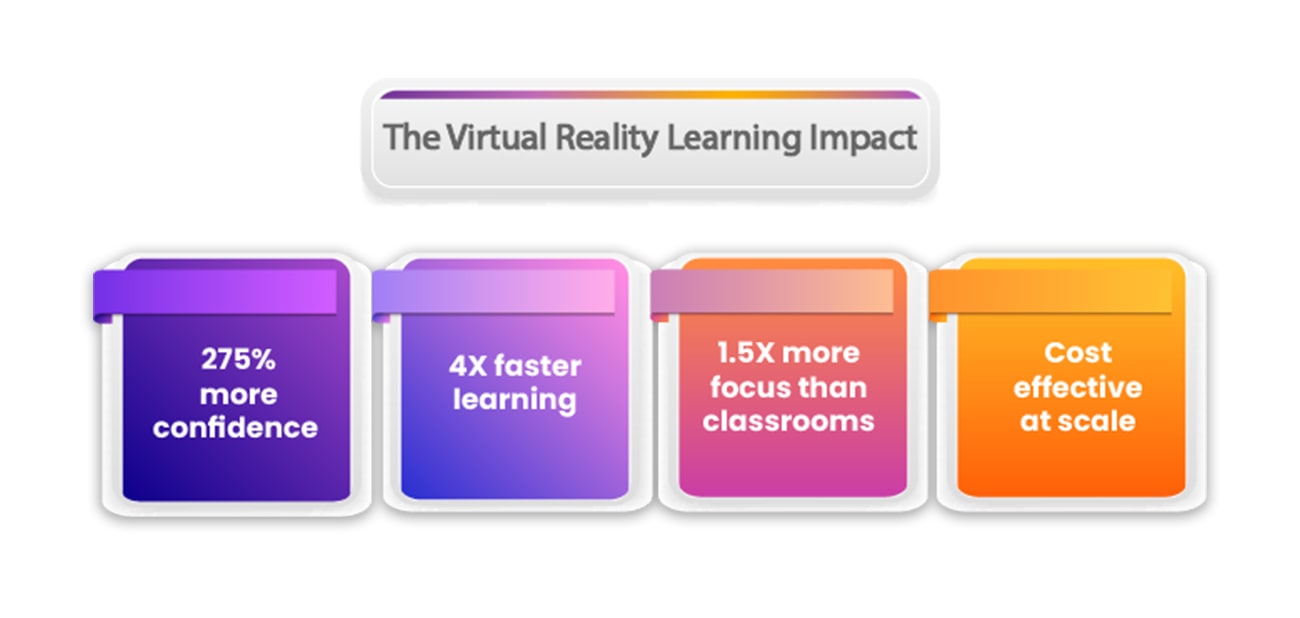 The Virtual Reality Learning Impact

275% more confidence

4X faster learning

1.5X more focus than classrooms

Cost effective at scale